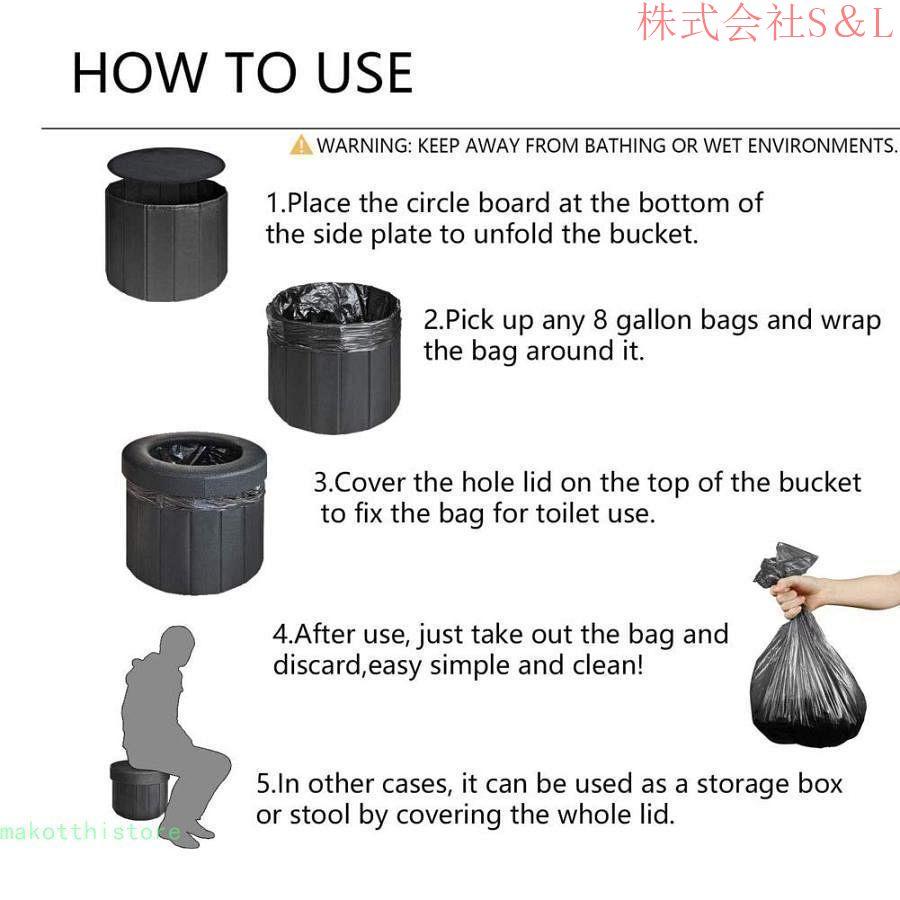 HOW TO USE

WARNING: KEEP AWAY FROM BATHING OR WET ENVIRONMENTS.

1.Place the circle board at the bottom of the side plate to unfold the bucket.

2.Pick up any 8 gallon bags and wrap the bag around it.

3.Cover the hole lid on the top of the bucket to fix the bag for toilet use.

4.After use, just take out the bag and discard,easy simple and clean!

5.In other cases, it can be used as a storage box or stool by covering the whole lid.

株式会社S&L

makotthistore